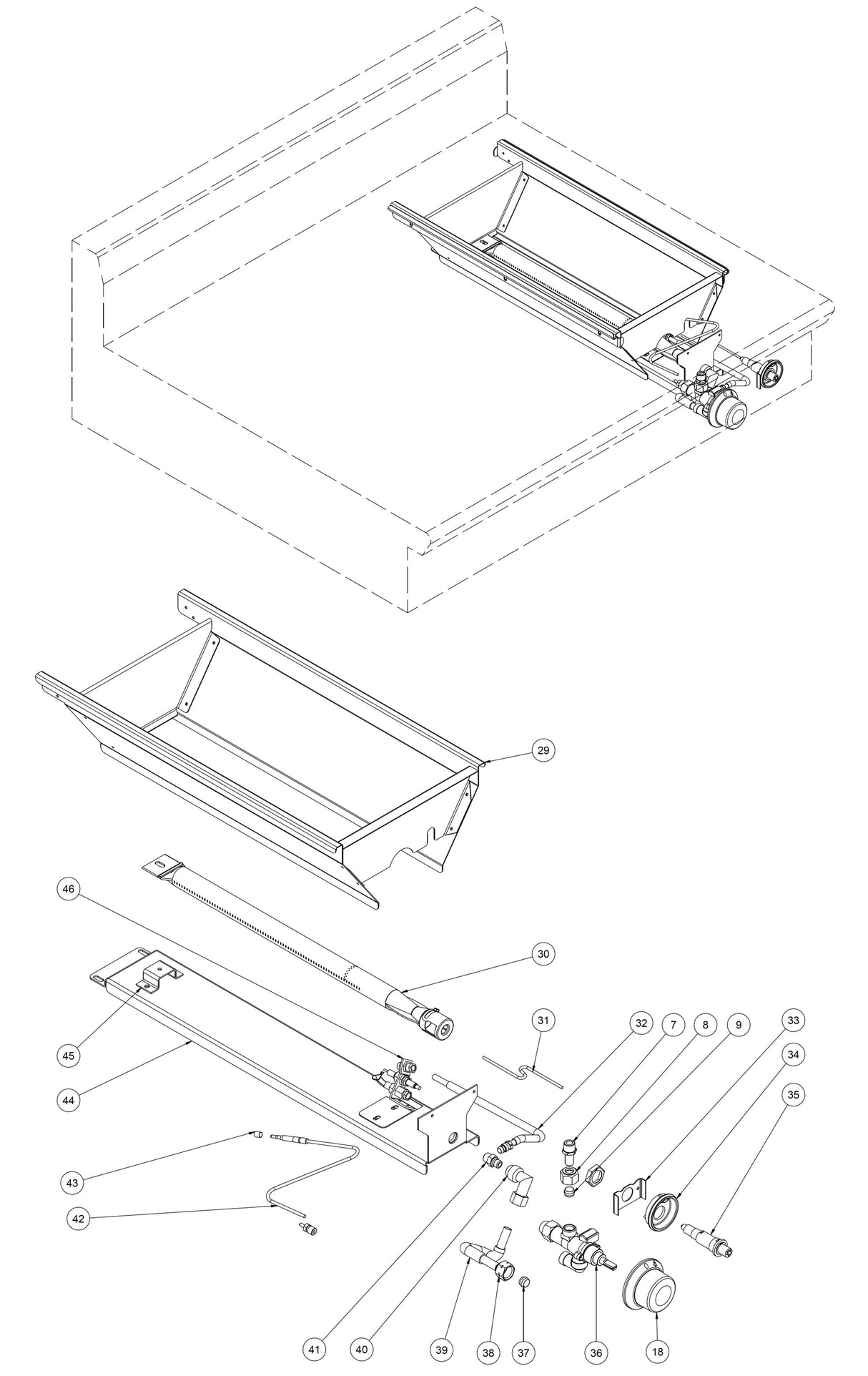 29

46

30

31

32

7

8

9

33

34

35

45

44

43

42

41

40

39

38

37

36

18