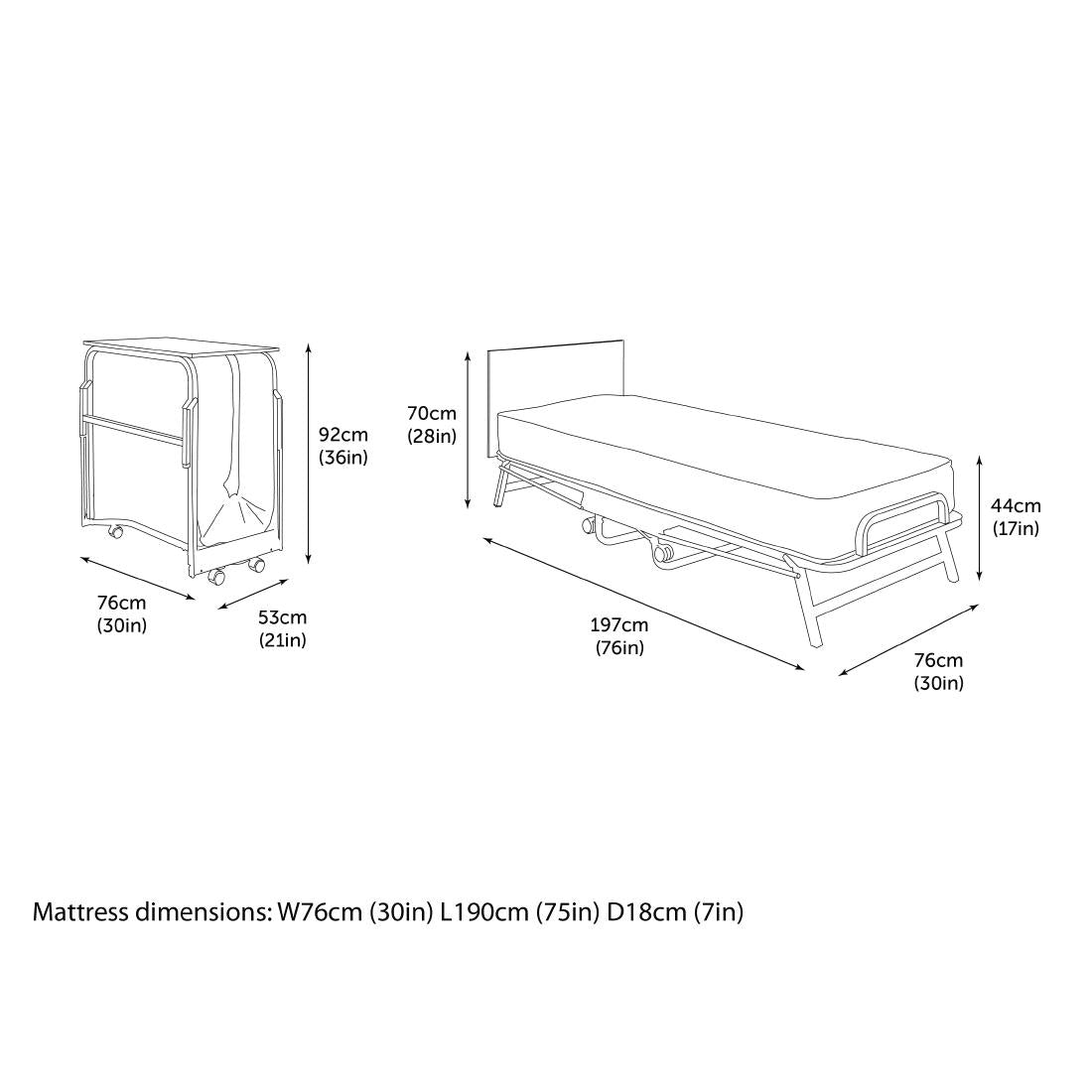 92cm
(36in)

76cm
(30in)

53cm
(21in)

70cm
(28in)

44cm
(17in)

197cm
(76in)

76cm
(30in)

Mattress dimensions: W76cm (30in) L190cm (75in) D18cm (7in)