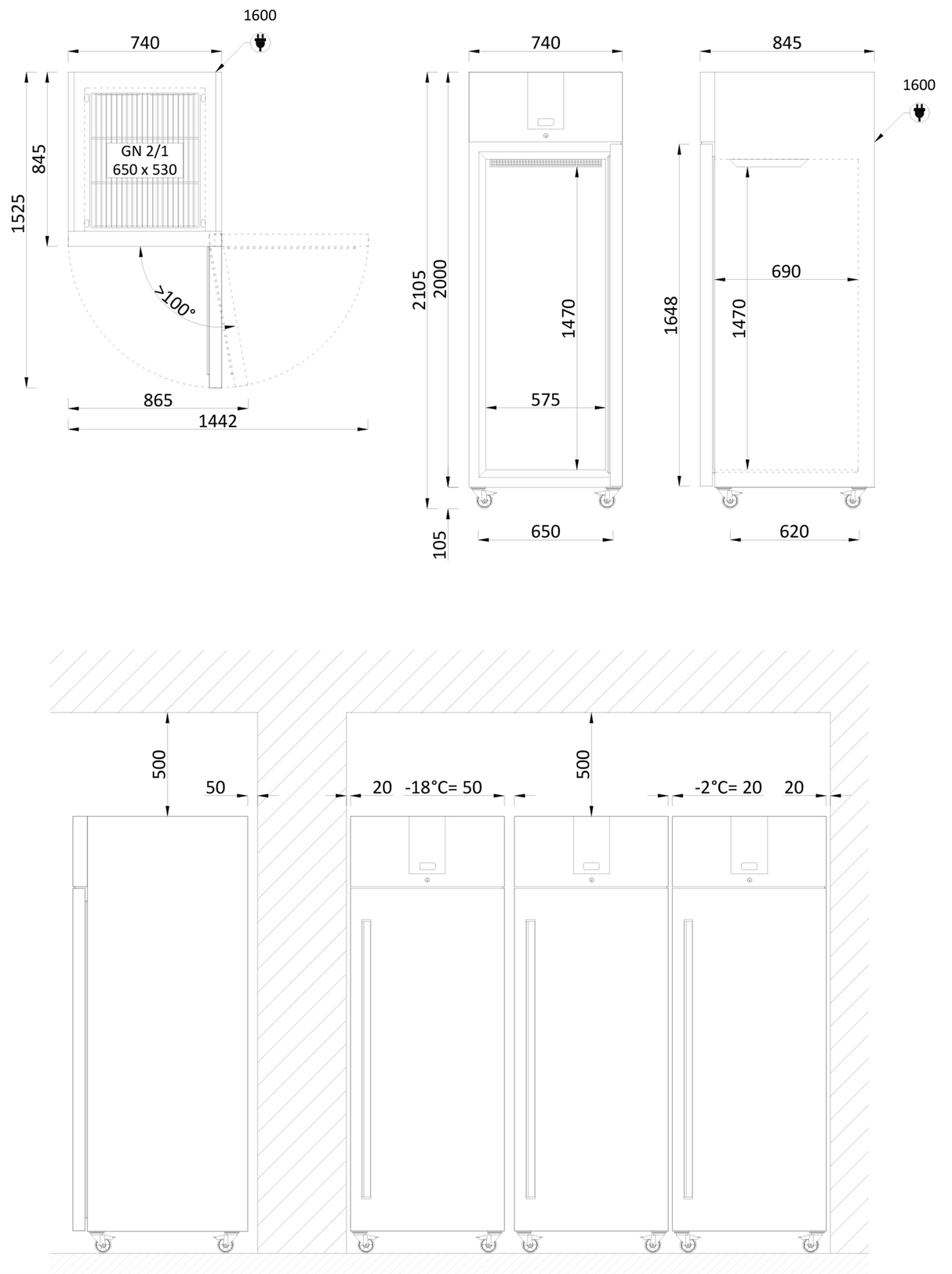 1600

740

845

1525

GN 2/1
650 x 530

>100°

865

1442

740

2105

2000

1470

575

105

650

845

1600

1648

690

1470

620

500

50

20

-18°C= 50

500

-2°C= 20

20