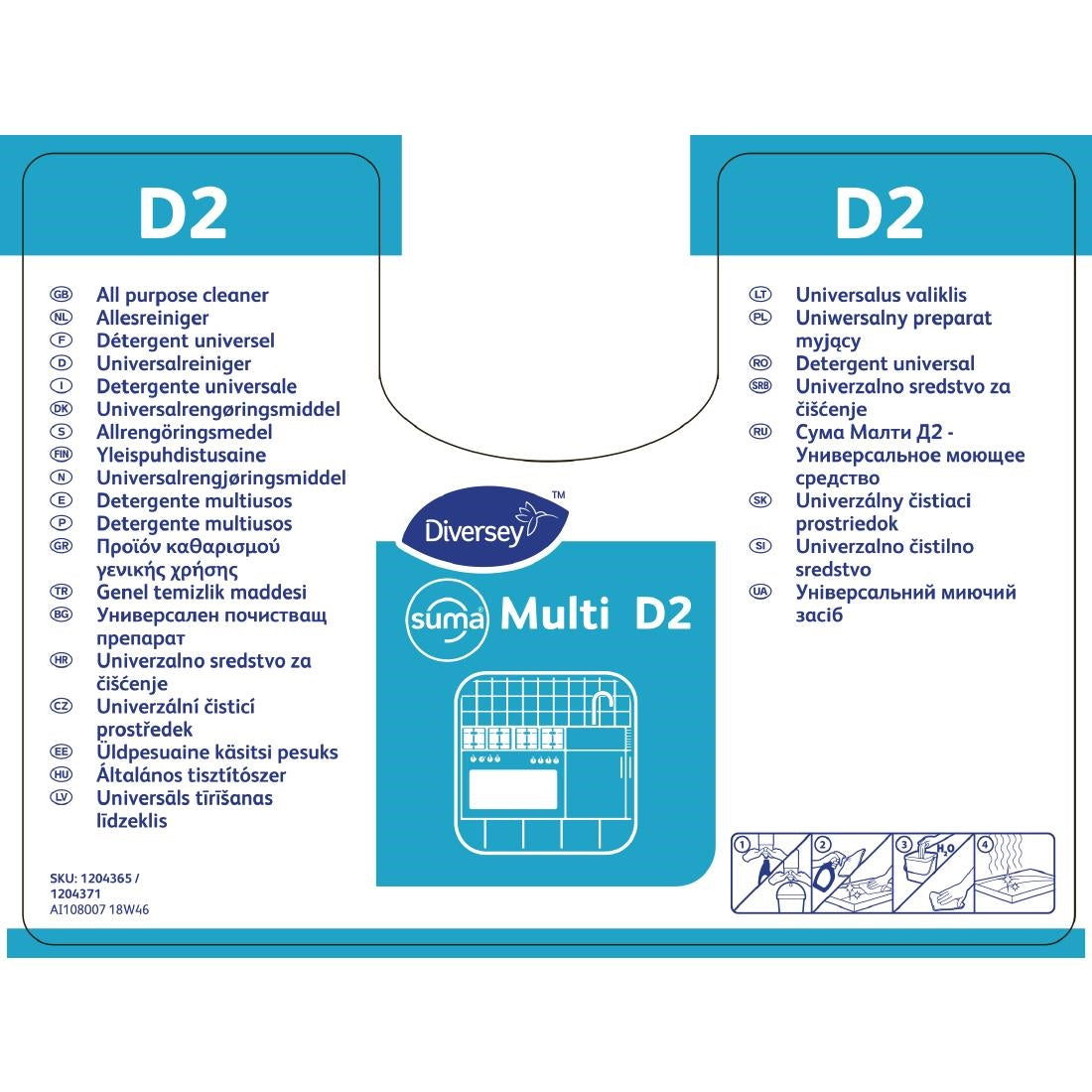 D2

GB All purpose cleaner
NL Allesreiniger
F Détergent universel
D Universalreiniger
I Detergente universale
DK Universalrengøringsmiddel
S Allrengöringsmedel
FIN Yleispuhdistusaine
N Universalrengjøringsmiddel
E Detergente multiusos
P Detergente multiusos
GR Προϊόν καθαρισμού γενικής χρήσης
TR Genel temizlik maddesi
BG Универсален почистващ препарат
HR Univerzalno sredstvo za čišćenje
CZ Univerzální čisticí prostředek
EE Üldpesuaine käsitsi pesuks
HU Általános tisztítószer
LV Universāls tīrīšanas līdzeklis

SKU: 1204365 / 1204371
AI108007 18W46

Diversey™

suma® Multi D2

D2

LT Universalus valiklis
PL Uniwersalny preparat myjący
RO Detergent universal
SRB Univerzalno sredstvo za čišćenje
RU Сума Малти Д2 - Универсальное моющее средство
SK Univerzálny čistiaci prostriedok
SI Univerzalno čistilno sredstvo
UA Універсальний миючий засіб

1 2 3 $H_2O$ 4