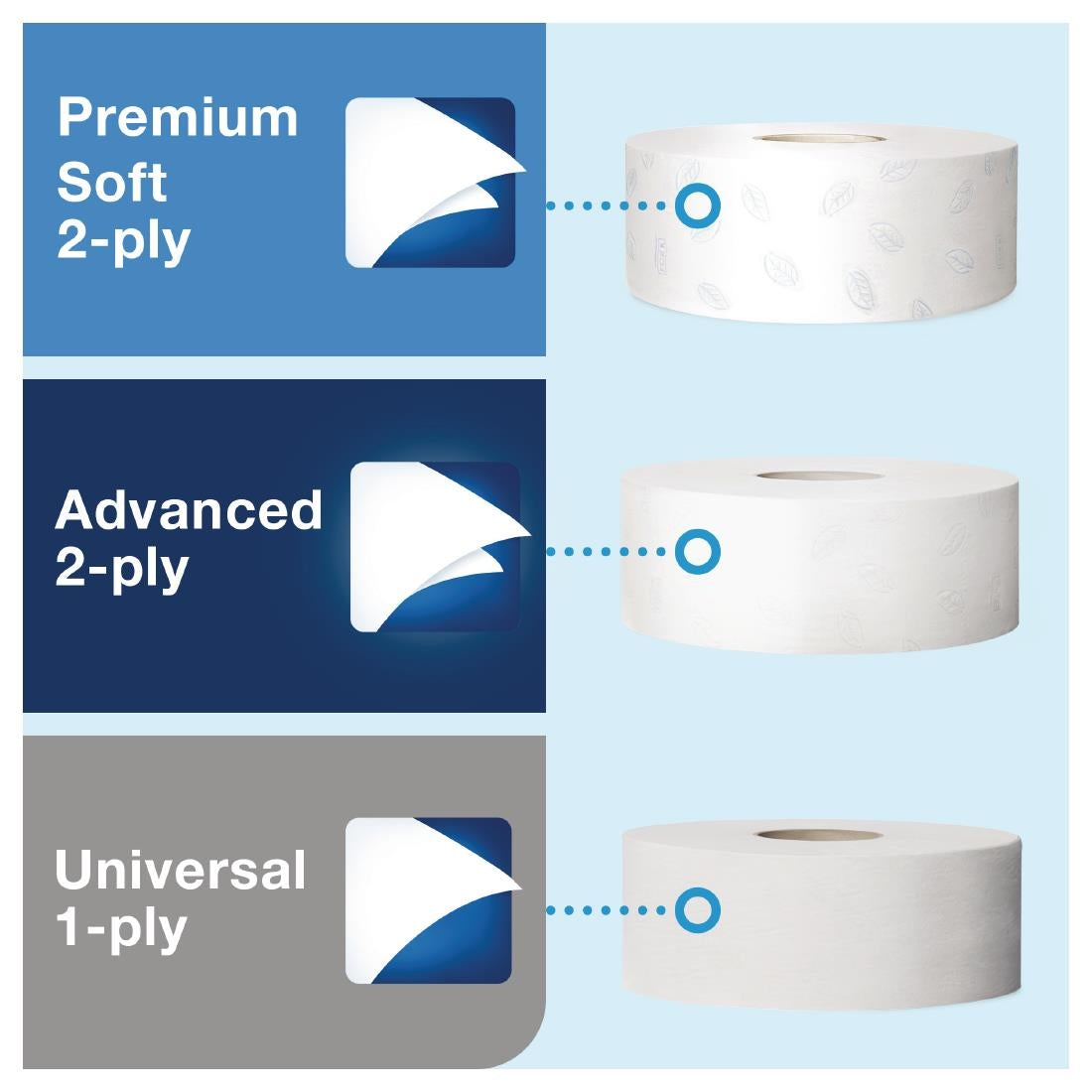 Premium Soft 2-ply

Advanced 2-ply

Universal 1-ply